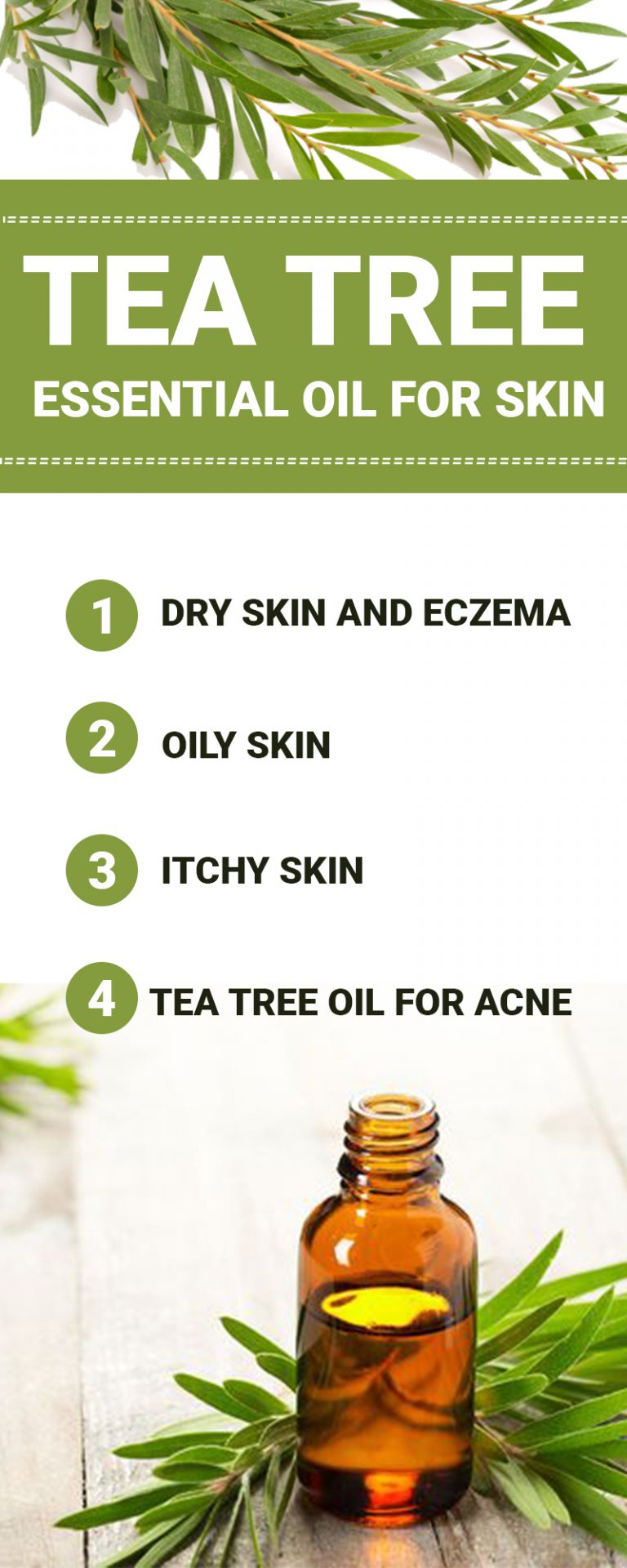 TEA TREE
ESSENTIAL OIL FOR SKIN

1 DRY SKIN AND ECZEMA

2 OILY SKIN

3 ITCHY SKIN

4 TEA TREE OIL FOR ACNE